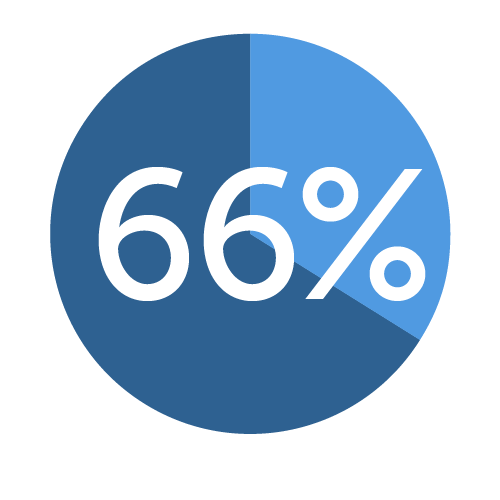 66%