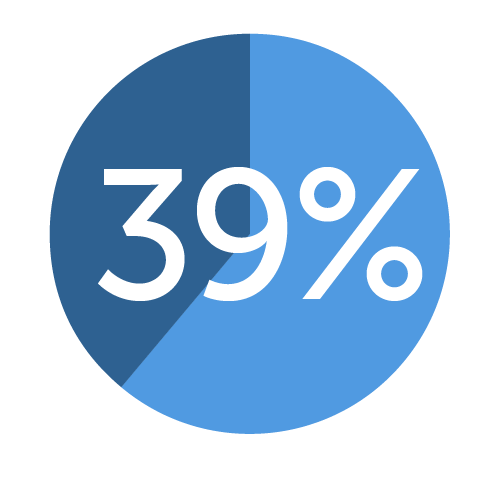 39%