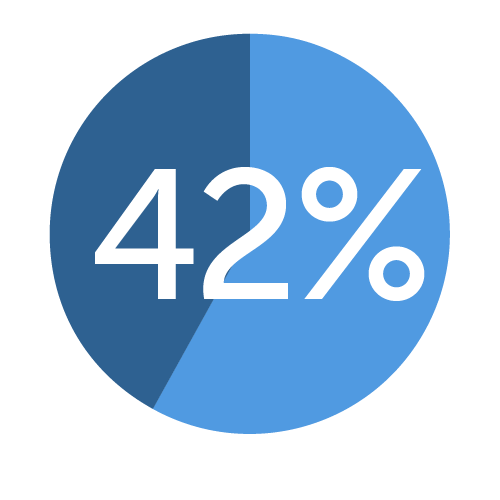 42%