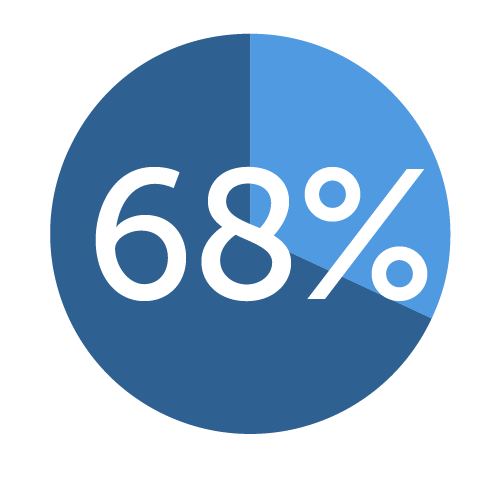 68%