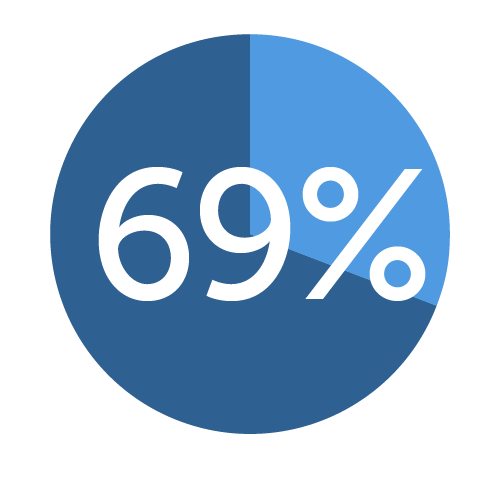 69%