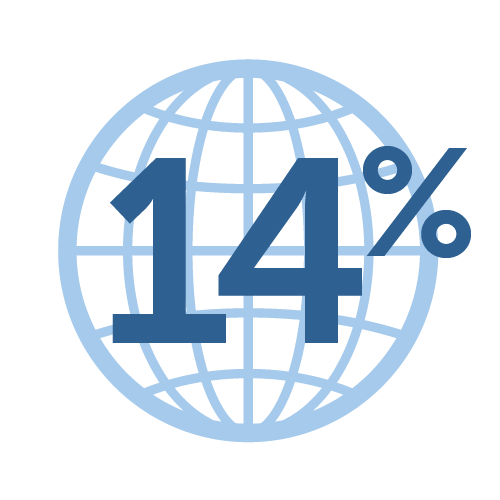 14%